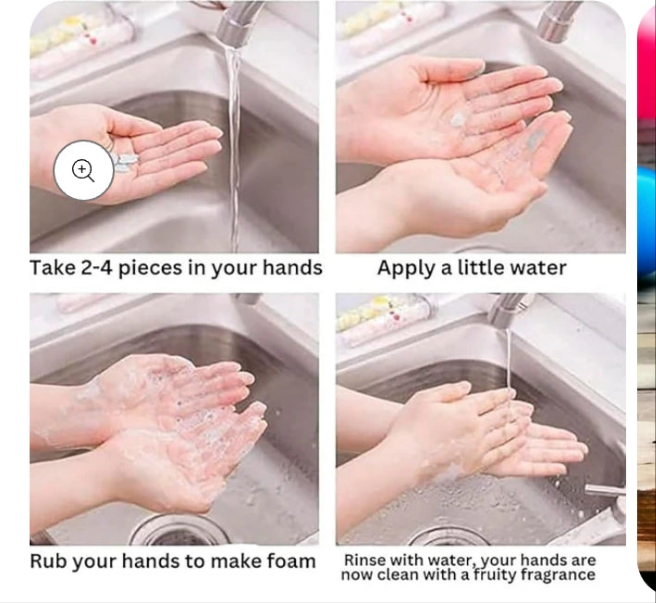 Take 2-4 pieces in your hands

Apply a little water

Rub your hands to make foam

Rinse with water, your hands are now clean with a fruity fragrance