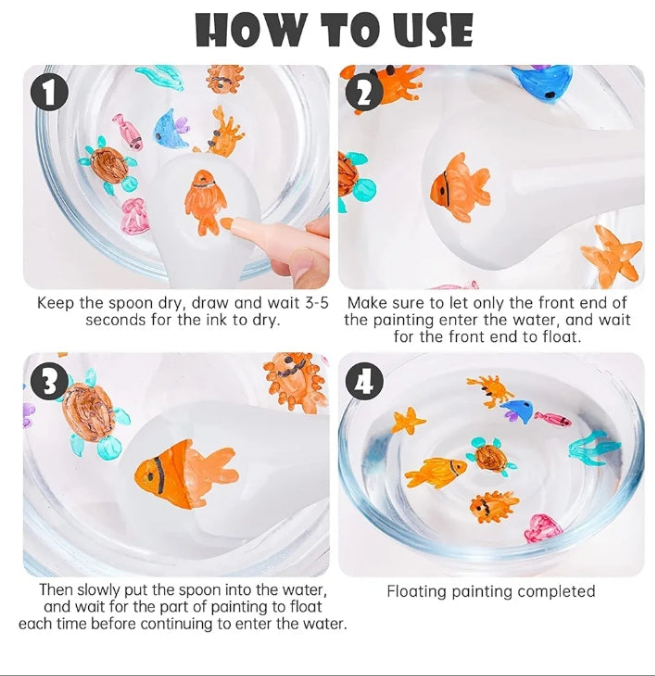 HOW TO USE

1

Keep the spoon dry, draw and wait 3-5 seconds for the ink to dry.

2

Make sure to let only the front end of the painting enter the water, and wait for the front end to float.

3

Then slowly put the spoon into the water, and wait for the part of painting to float each time before continuing to enter the water.

4

Floating painting completed