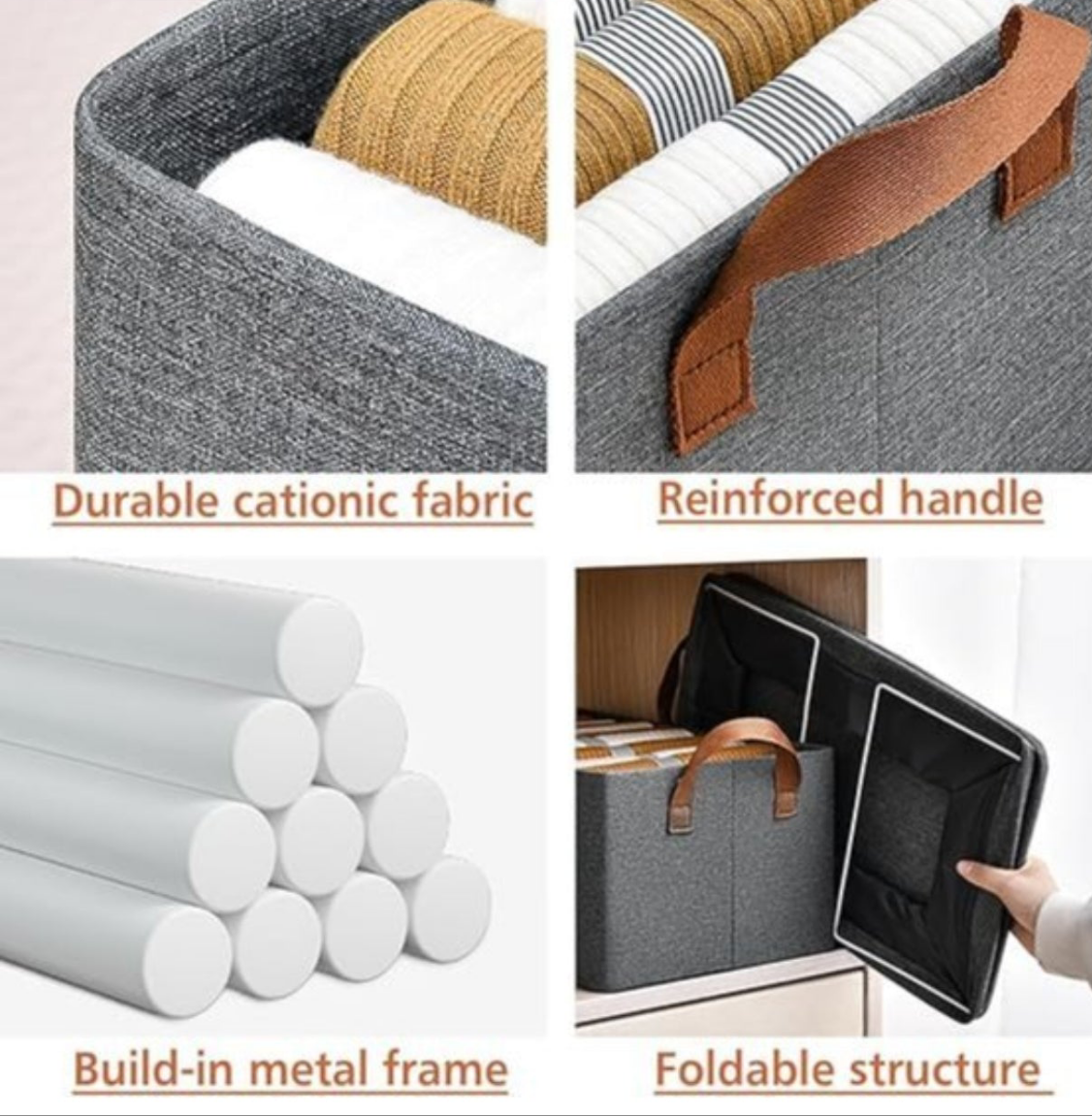 Durable cationic fabric

Reinforced handle

Build-in metal frame

Foldable structure